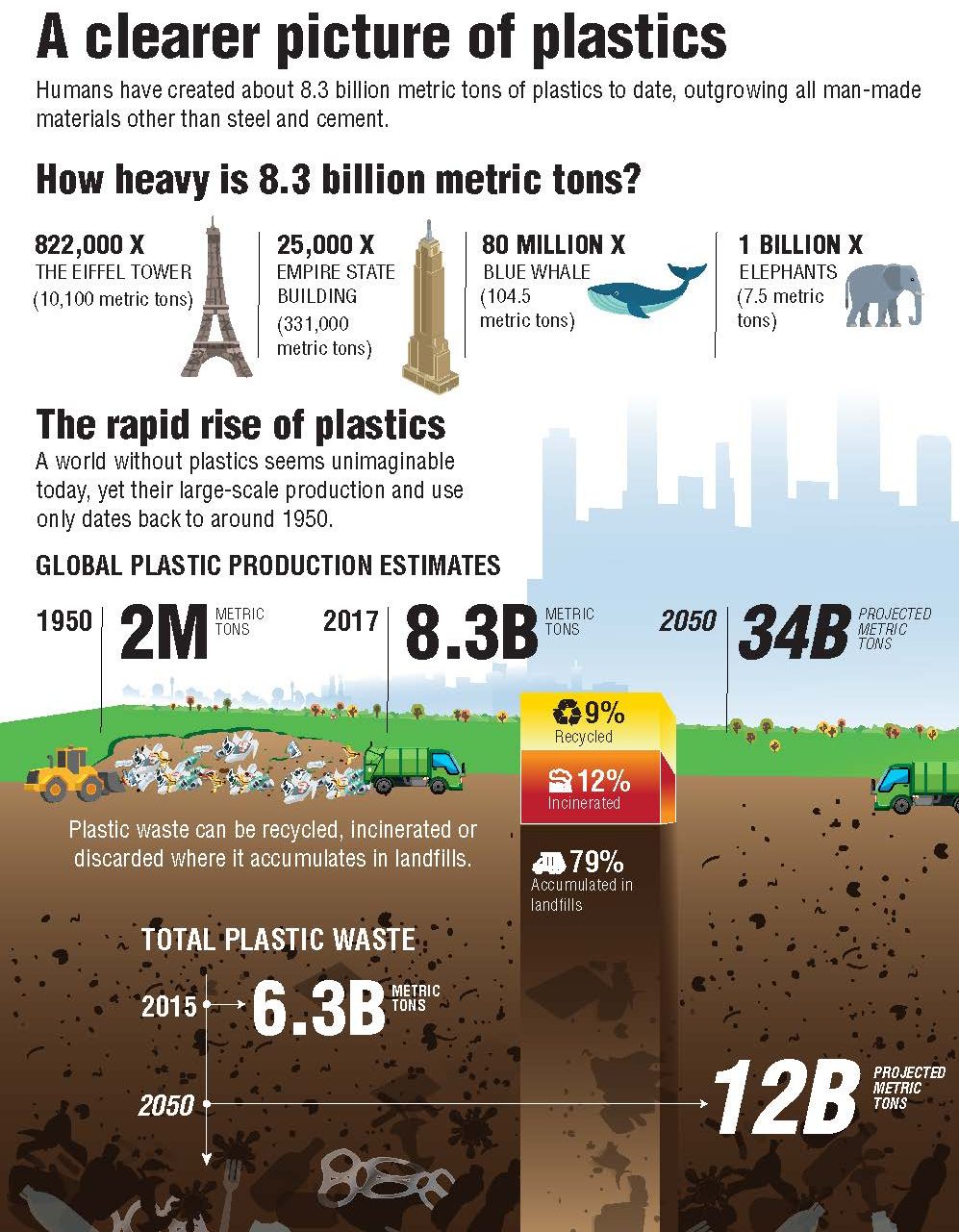 A clearer picture of plastics

Humans have created about 8.3 billion metric tons of plastics to date, outgrowing all man-made materials other than steel and cement.

How heavy is 8.3 billion metric tons?

822,000 X
THE EIFFEL TOWER
(10,100 metric tons)

25,000 X
EMPIRE STATE BUILDING
(331,000 metric tons)

80 MILLION X
BLUE WHALE
(104.5 metric tons)

1 BILLION X
ELEPHANTS
(7.5 metric tons)

The rapid rise of plastics

A world without plastics seems unimaginable today, yet their large-scale production and use only dates back to around 1950.

GLOBAL PLASTIC PRODUCTION ESTIMATES

1950 2M METRIC TONS

2017 8.3B METRIC TONS

2050 34B PROJECTED METRIC TONS

9%
Recycled

12%
Incinerated

79%
Accumulated in landfills

Plastic waste can be recycled, incinerated or discarded where it accumulates in landfills.

TOTAL PLASTIC WASTE

2015 6.3B METRIC TONS

2050 12B PROJECTED METRIC TONS