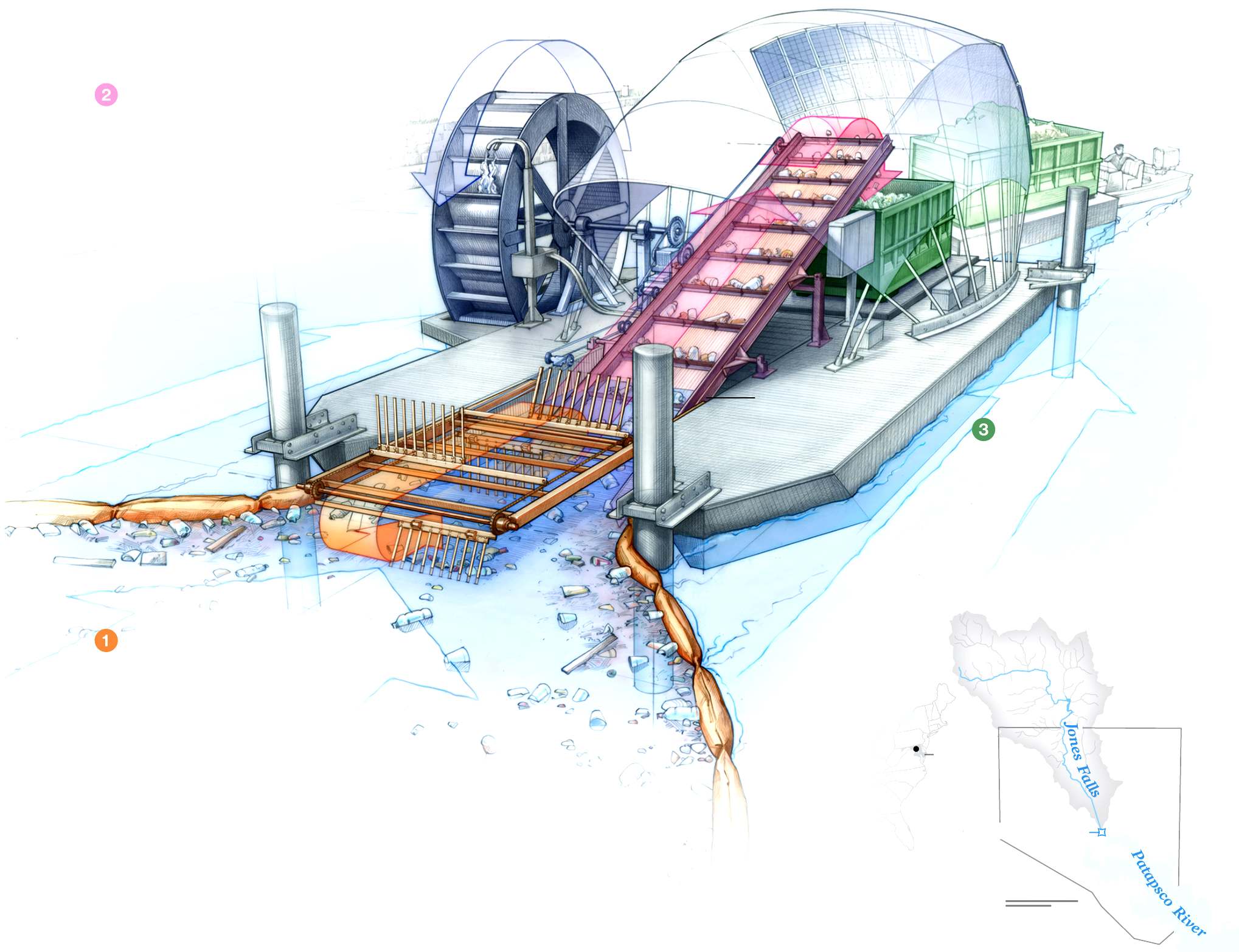 2

3

1

Jones Falls

Patapsco River