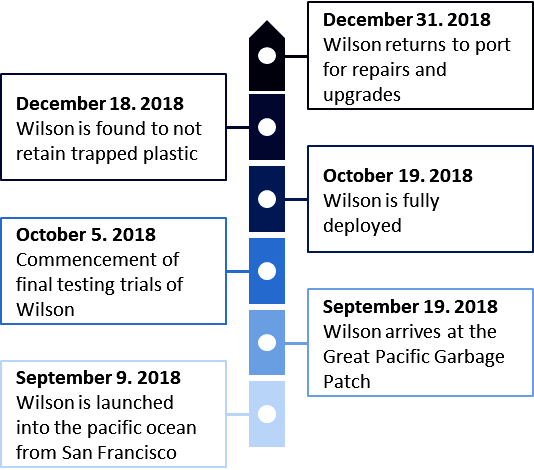 December 31. 2018
Wilson returns to port for repairs and upgrades

December 18. 2018
Wilson is found to not retain trapped plastic

October 19. 2018
Wilson is fully deployed

October 5. 2018
Commencement of final testing trials of Wilson

September 19. 2018
Wilson arrives at the Great Pacific Garbage Patch

September 9. 2018
Wilson is launched into the pacific ocean from San Francisco